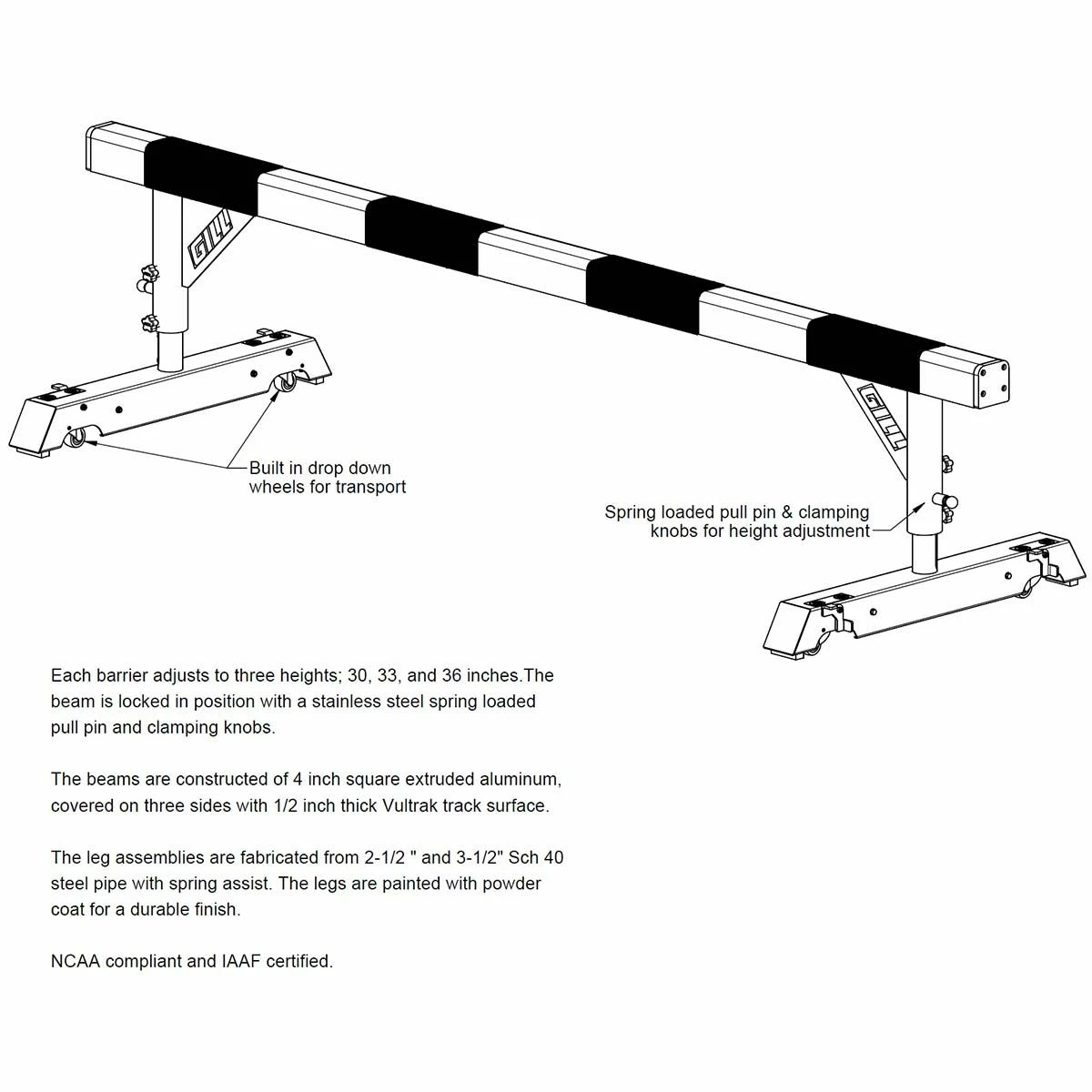 GILL

GILL

Built in drop down wheels for transport

Spring loaded pull pin & clamping knobs for height adjustment

Each barrier adjusts to three heights; 30, 33, and 36 inches.The beam is locked in position with a stainless steel spring loaded pull pin and clamping knobs.

The beams are constructed of 4 inch square extruded aluminum, covered on three sides with 1/2 inch thick Vultrak track surface.

The leg assemblies are fabricated from 2-1/2 " and 3-1/2" Sch 40 steel pipe with spring assist. The legs are painted with powder coat for a durable finish.

NCAA compliant and IAAF certified.